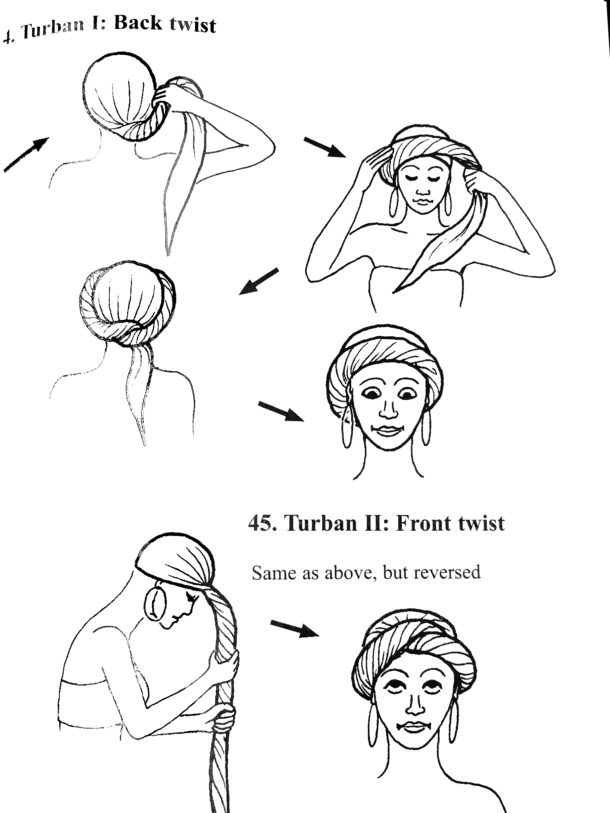 4. Turban I: Back twist

45. Turban II: Front twist

Same as above, but reversed